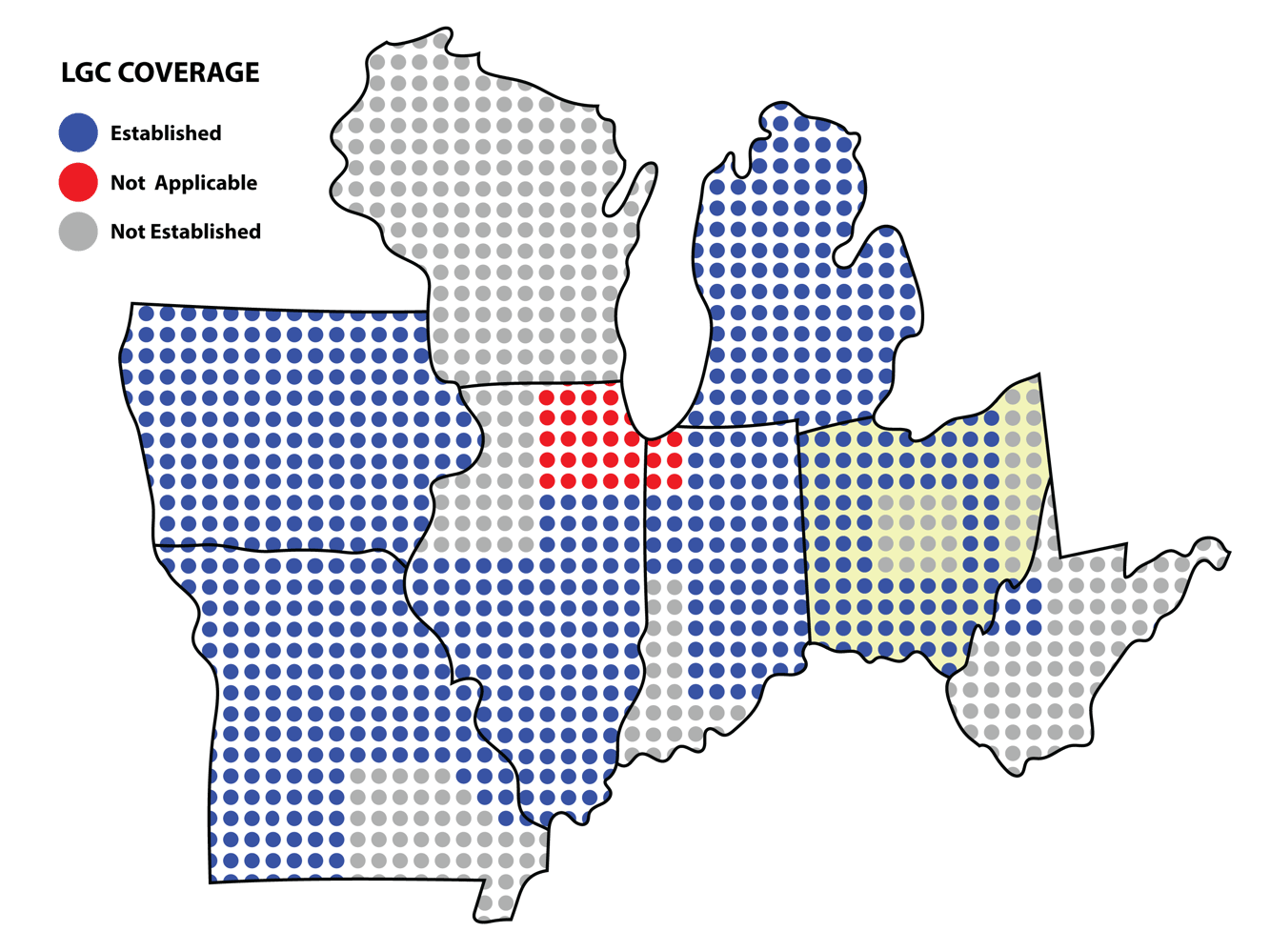 LGC COVERAGE

Established

Not Applicable

Not Established