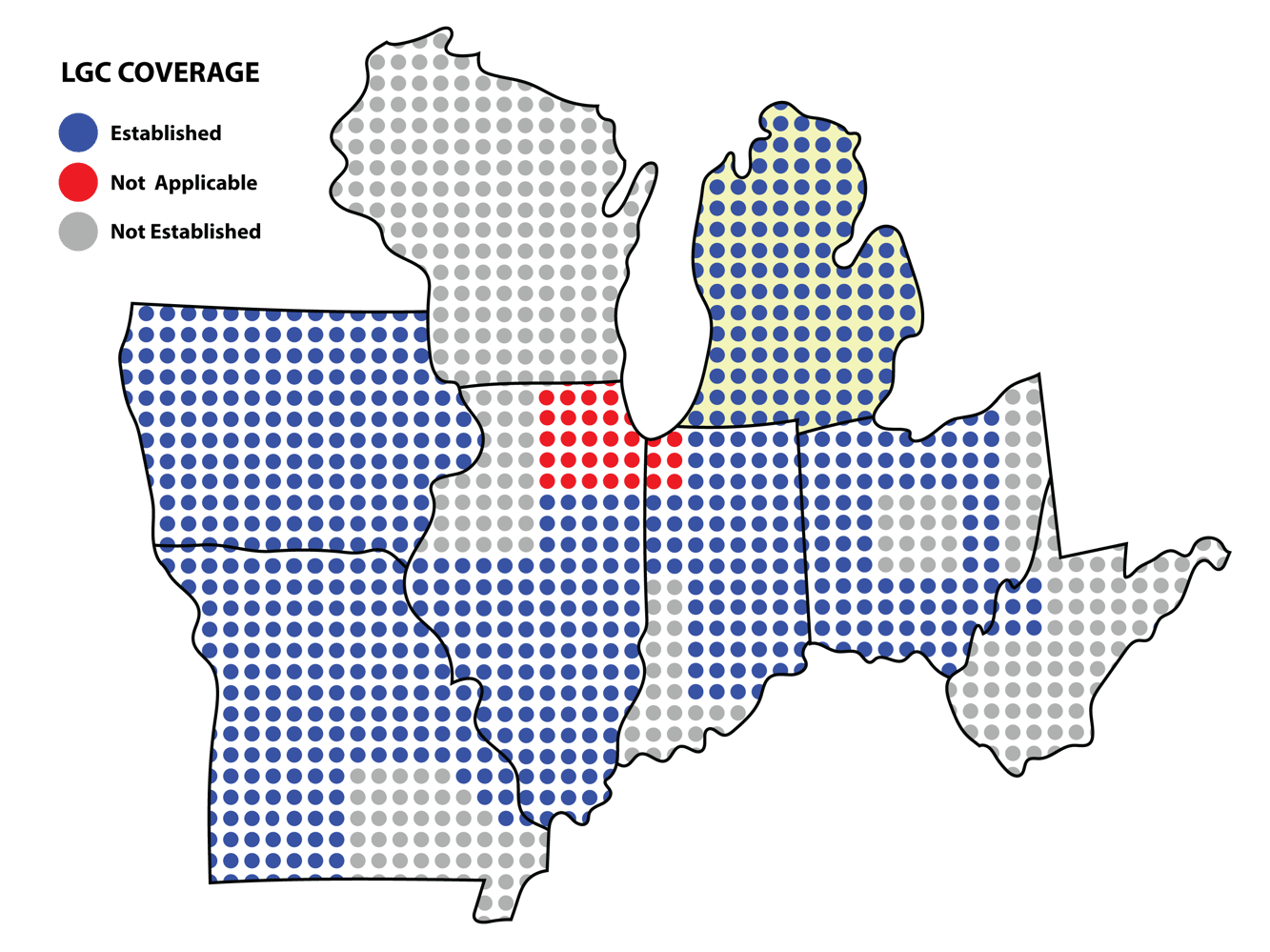 LGC COVERAGE

Established

Not Applicable

Not Established