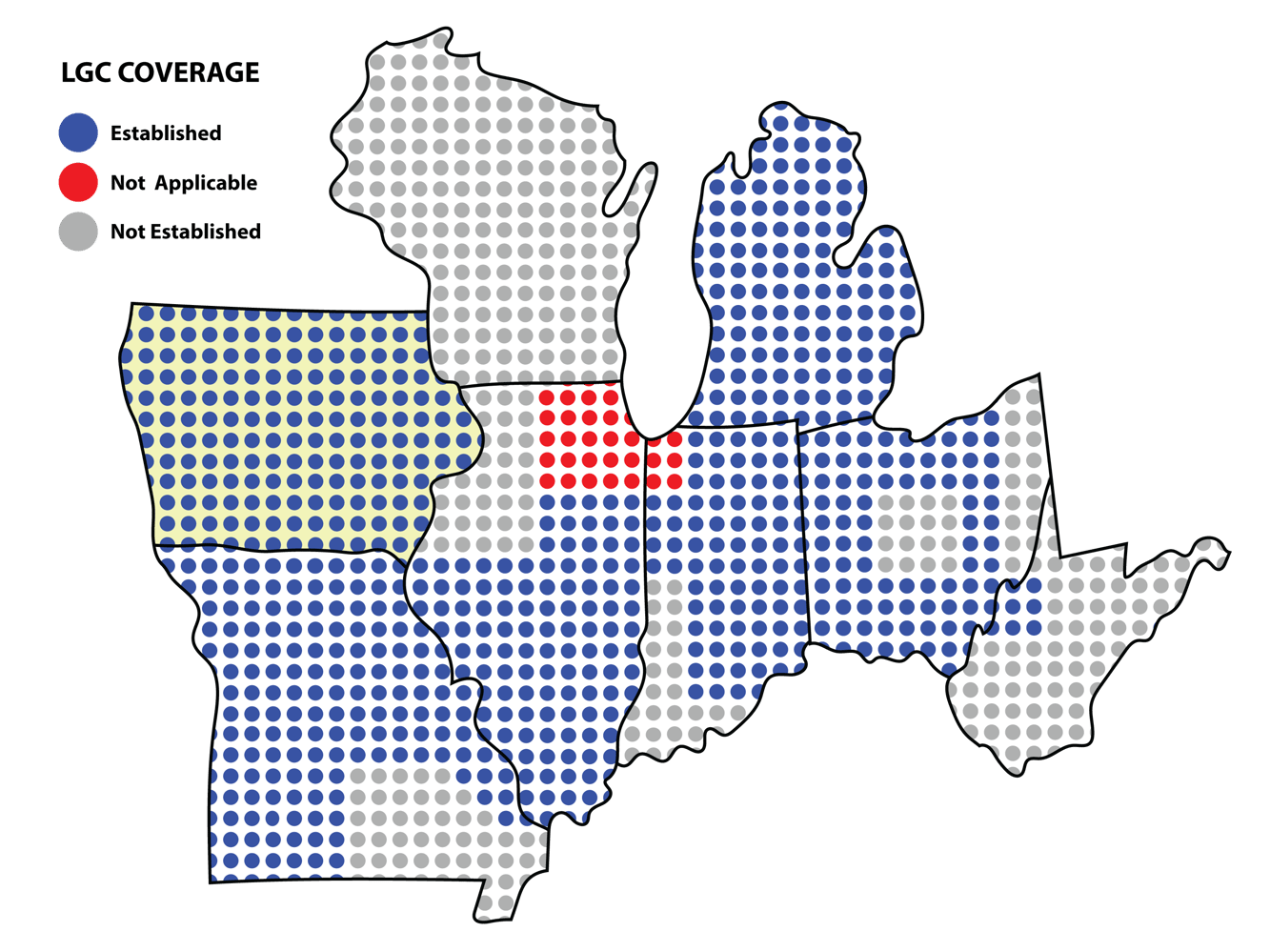 LGC COVERAGE

Established

Not Applicable

Not Established