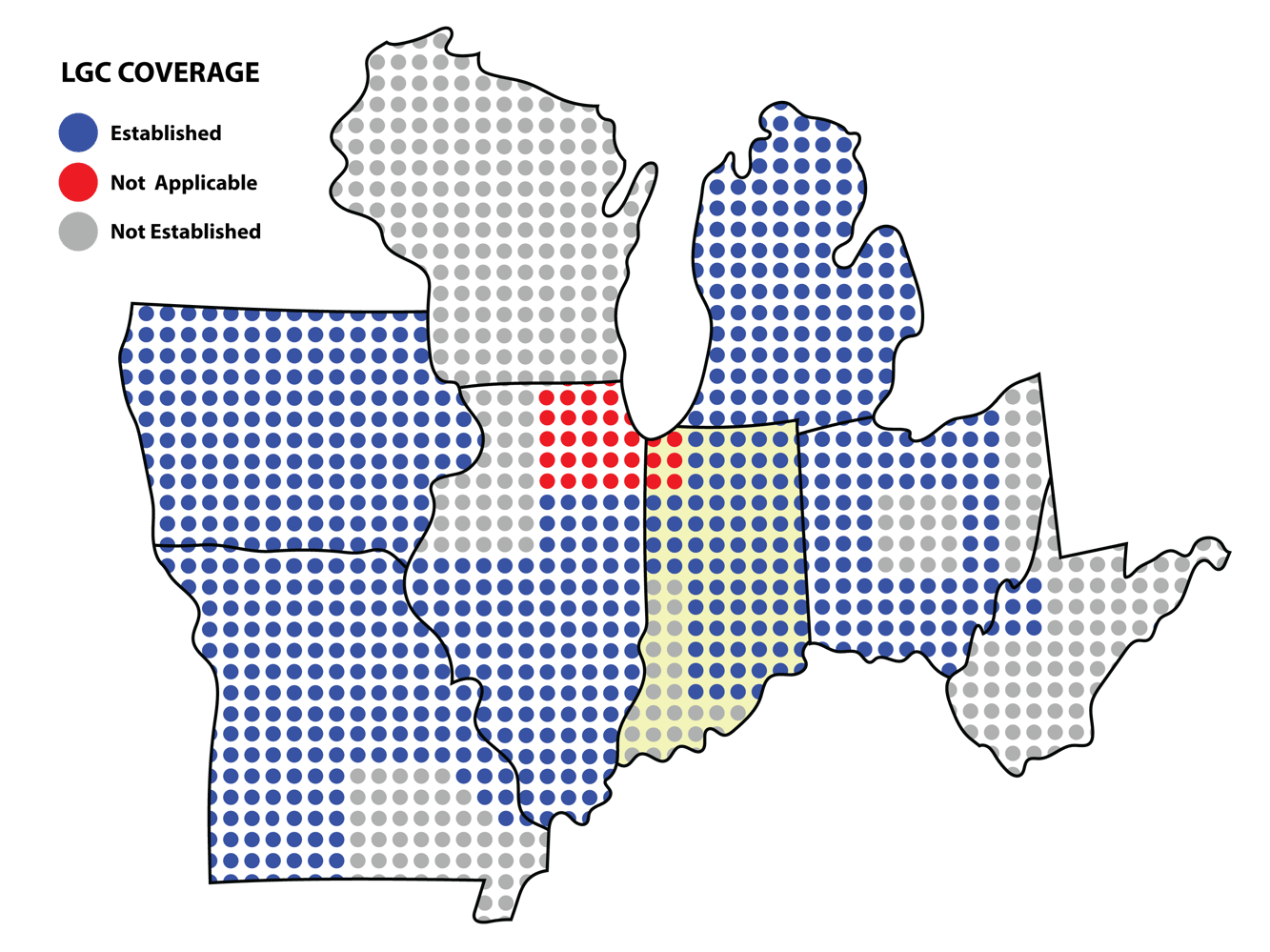 LGC COVERAGE

Established

Not Applicable

Not Established